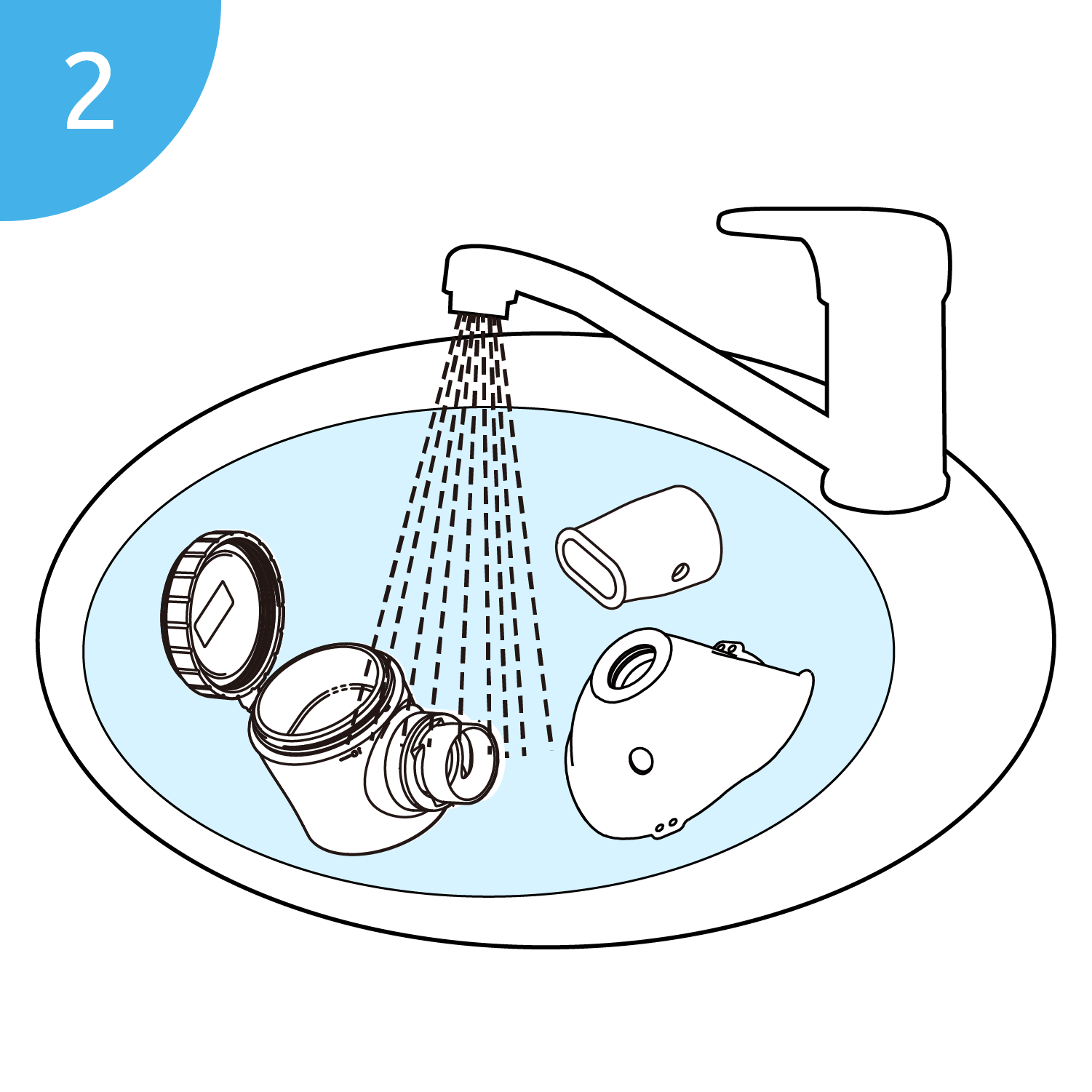 2