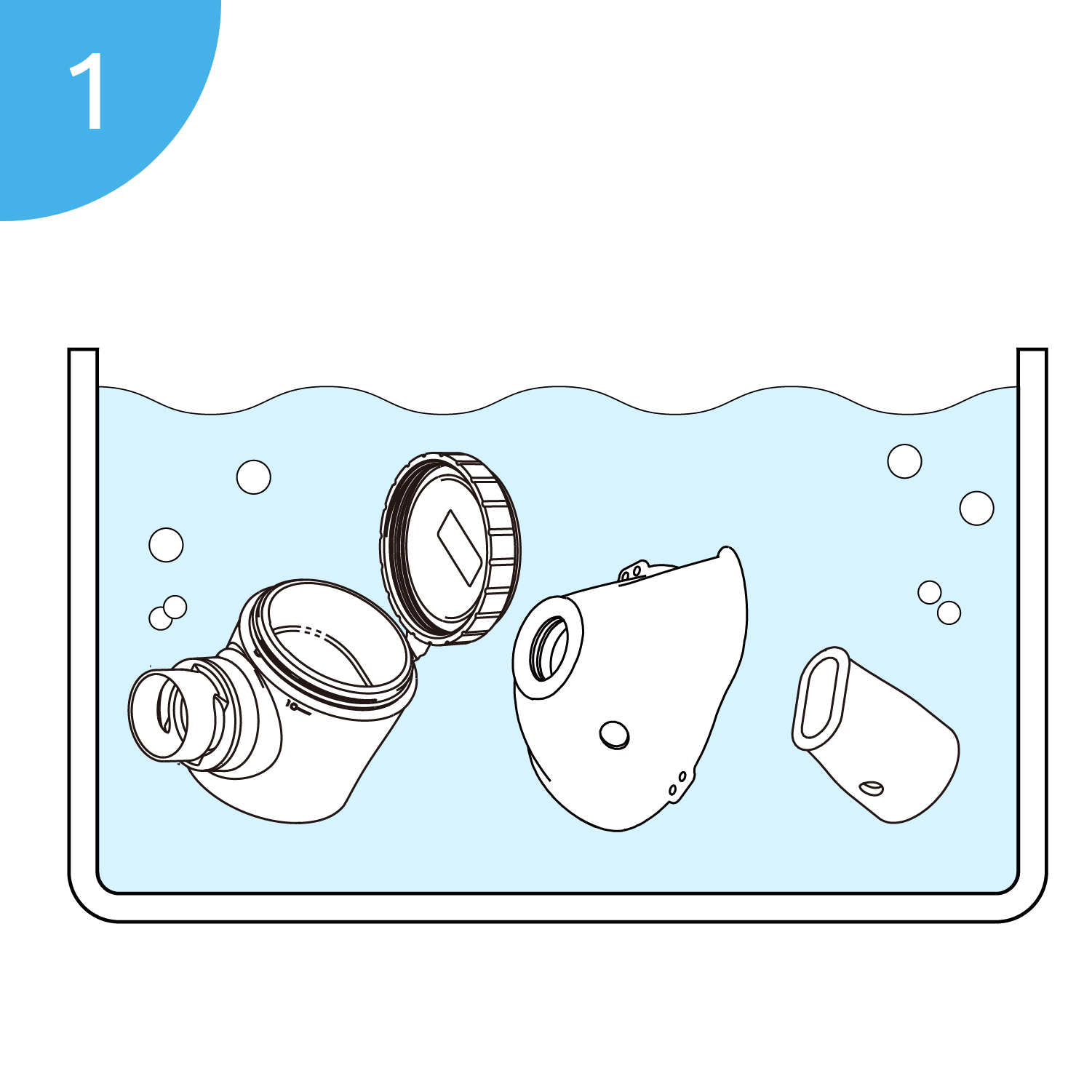 1